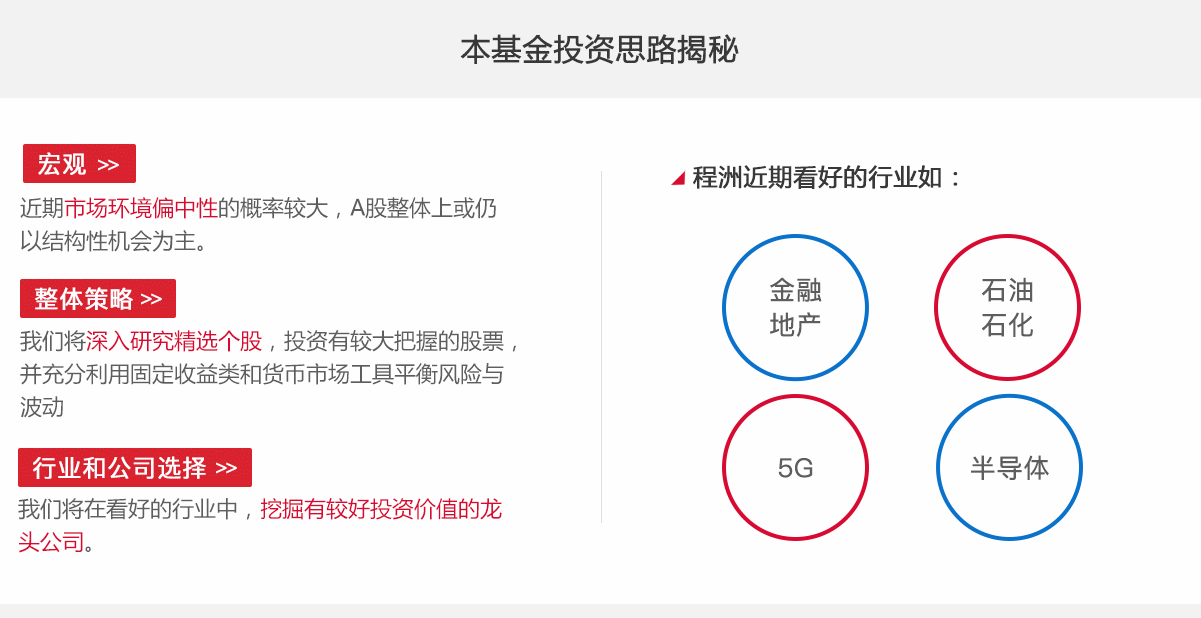 本基金投资思路揭秘

宏观 >>

近期市场环境偏中性的概率较大，A股整体上或仍以结构性机会为主。

整体策略 >>

我们将深入研究精选个股，投资有较大把握的股票，并充分利用固定收益类和货币市场工具平衡风险与波动

行业和公司选择 >>

我们将在看好的行业中，挖掘有较好投资价值的龙头公司。

程洲近期看好的行业如：

金融
地产

石油
石化

5G

半导体